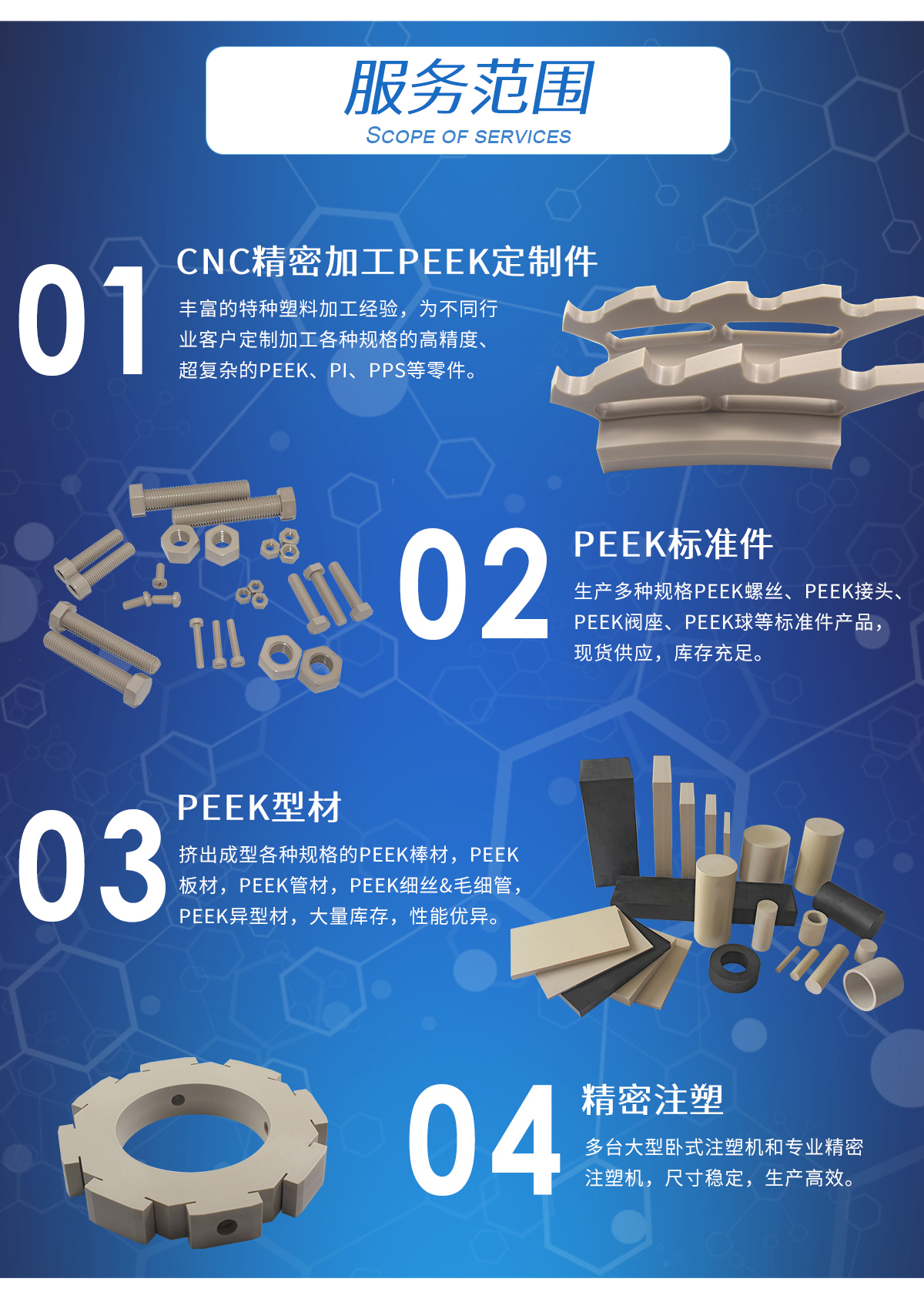 服务范围
SCOPE OF SERVICES

01

CNC精密加工PEEK定制件

丰富的特种塑料加工经验，为不同行业客户定制加工各种规格的高精度、超复杂的PEEK、PI、PPS等零件。

02

PEEK标准件

生产多种规格PEEK螺丝、PEEK接头、PEEK阀座、PEEK球等标准件产品，现货供应，库存充足。

03

PEEK型材

挤出成型各种规格的PEEK棒材，PEEK板材，PEEK管材，PEEK细丝&毛细管，PEEK异型材，大量库存，性能优异。

04

精密注塑

多台大型卧式注塑机和专业精密注塑机，尺寸稳定，生产高效。